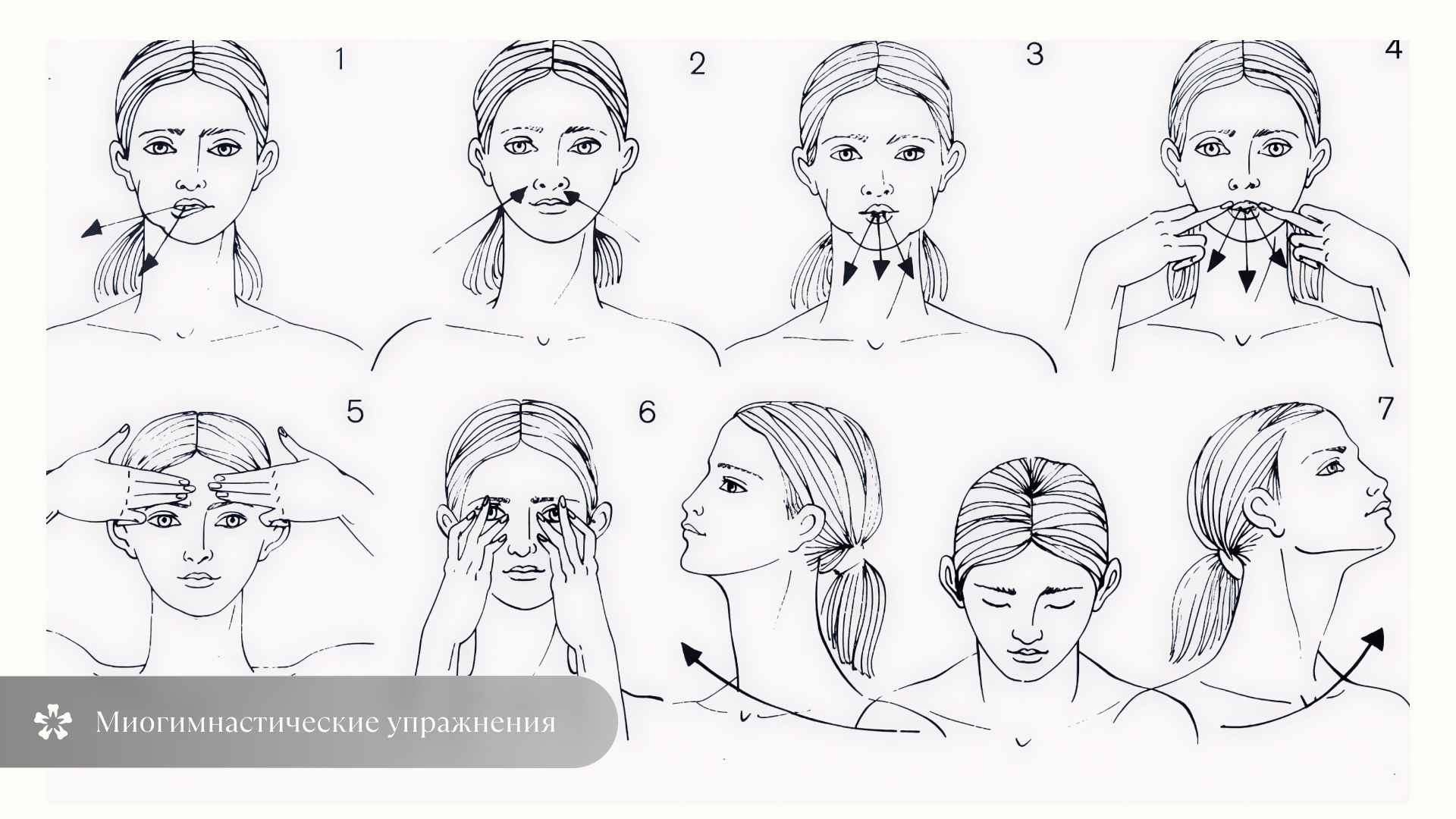 1
2
3
4
5
6
7

Миогимнастические упражнения